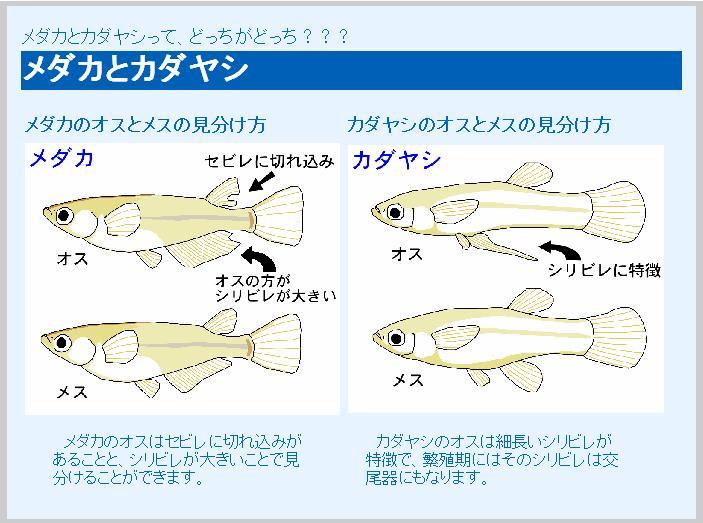 メダカとカダヤシって、どっちがどっち？？？

メダカとカダヤシ

メダカのオスとメスの見分け方

メダカ

セビレに切れ込み

オス

オスの方が
シリビレが大きい

メス

メダカのオスはセビレに切れ込みがあることと、シリビレが大きいことで見分けることができます。

カダヤシのオスとメスの見分け方

カダヤシ

オス

シリビレに特徴

メス

カダヤシのオスは細長いシリビレが特徴で、繁殖期にはそのシリビレは交尾器にもなります。